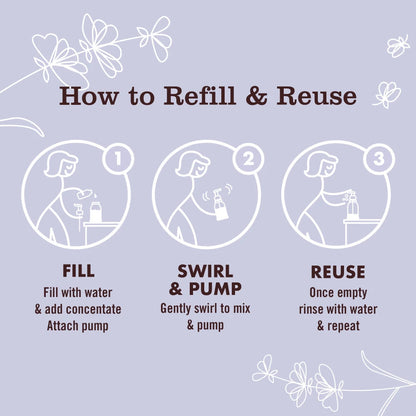 How to Refill & Reuse

1

FILL

Fill with water & add concentate Attach pump

2

SWIRL & PUMP

Gently swirl to mix & pump

3

REUSE

Once empty rinse with water & repeat